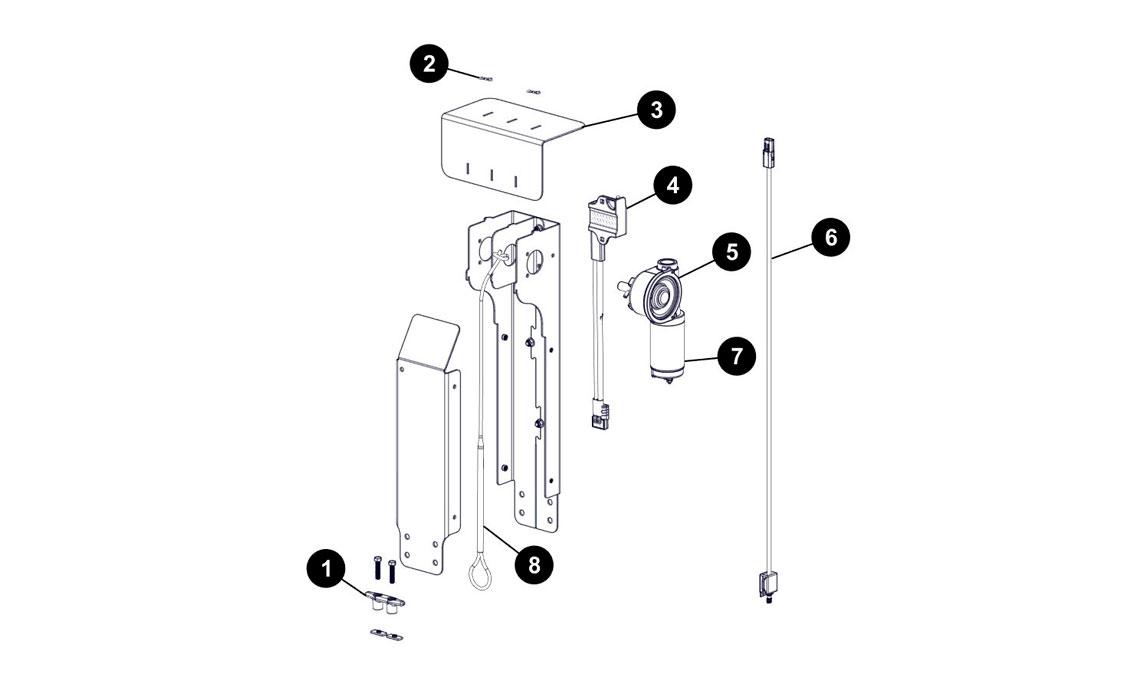 2
3
4
5
6
7
8
1