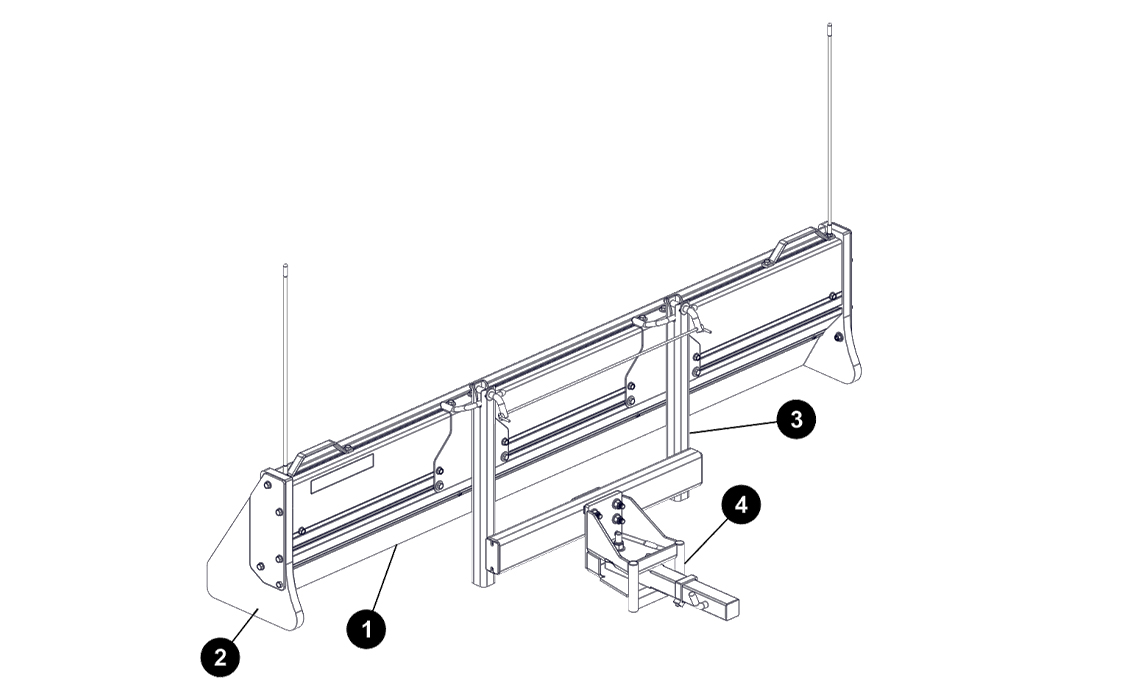 3
4
1
2